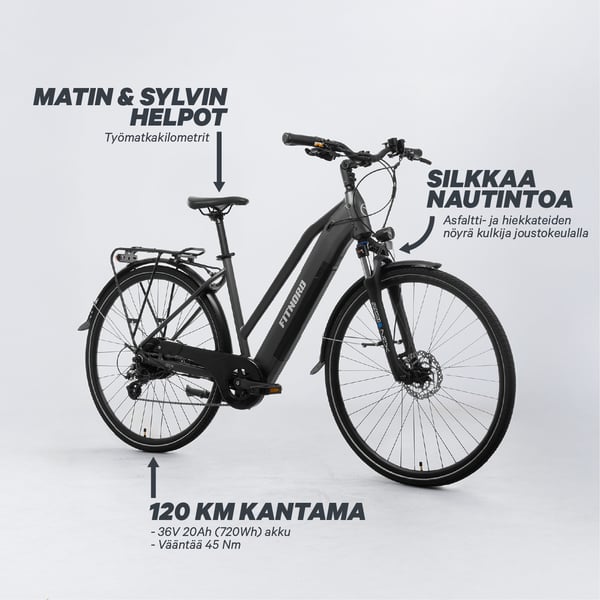 MATIN & SYLVIN HELPOT
Työmatkakilometrit

SILKKAA NAUTINTOA
Asfaltti- ja hiekkateiden nöyrä kulkija joustokeulalla

FITNORD

120 KM KANTAMA
- 36V 20Ah (720Wh) akku
- Vääntää 45 Nm